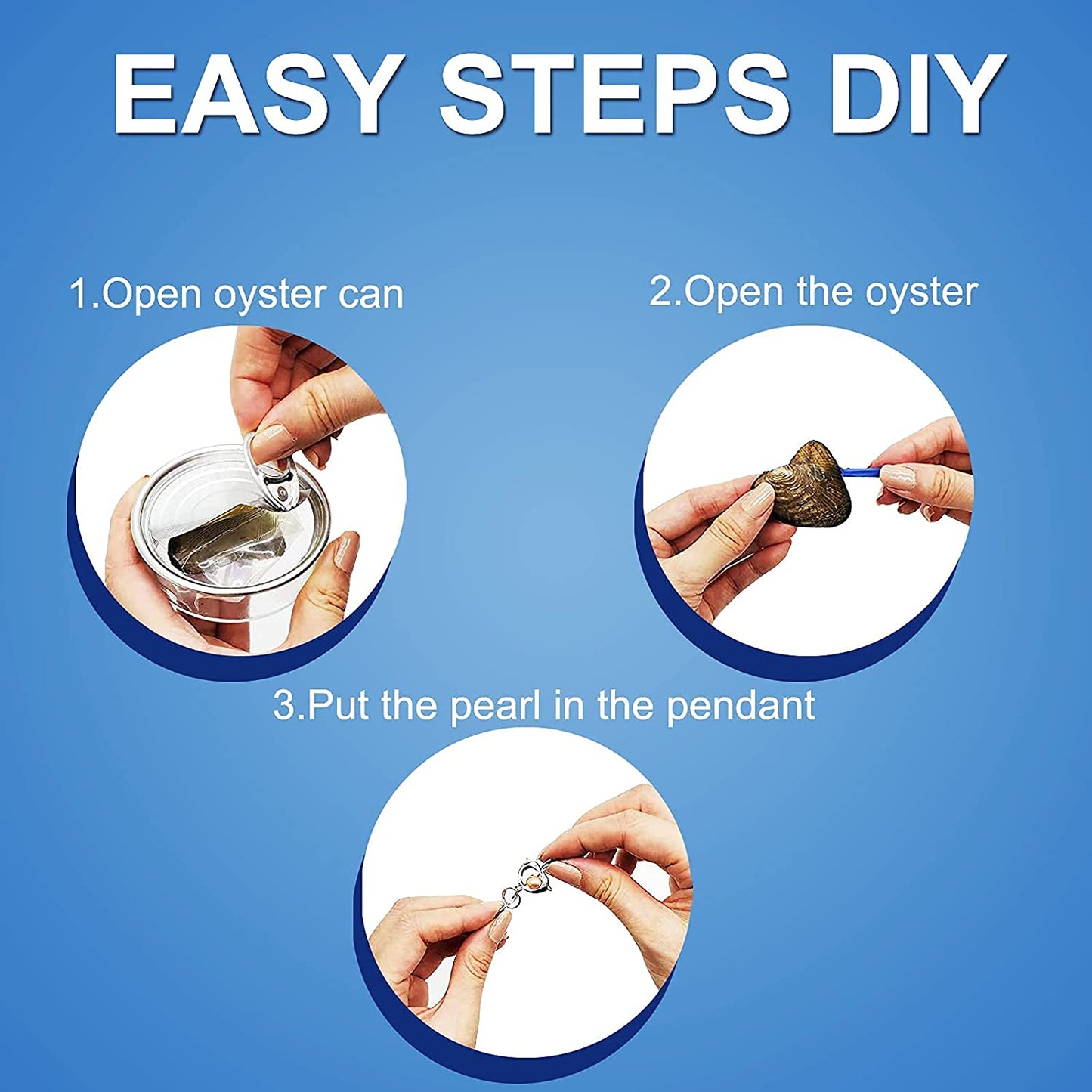 EASY STEPS DIY

1.Open oyster can

2.Open the oyster

3.Put the pearl in the pendant